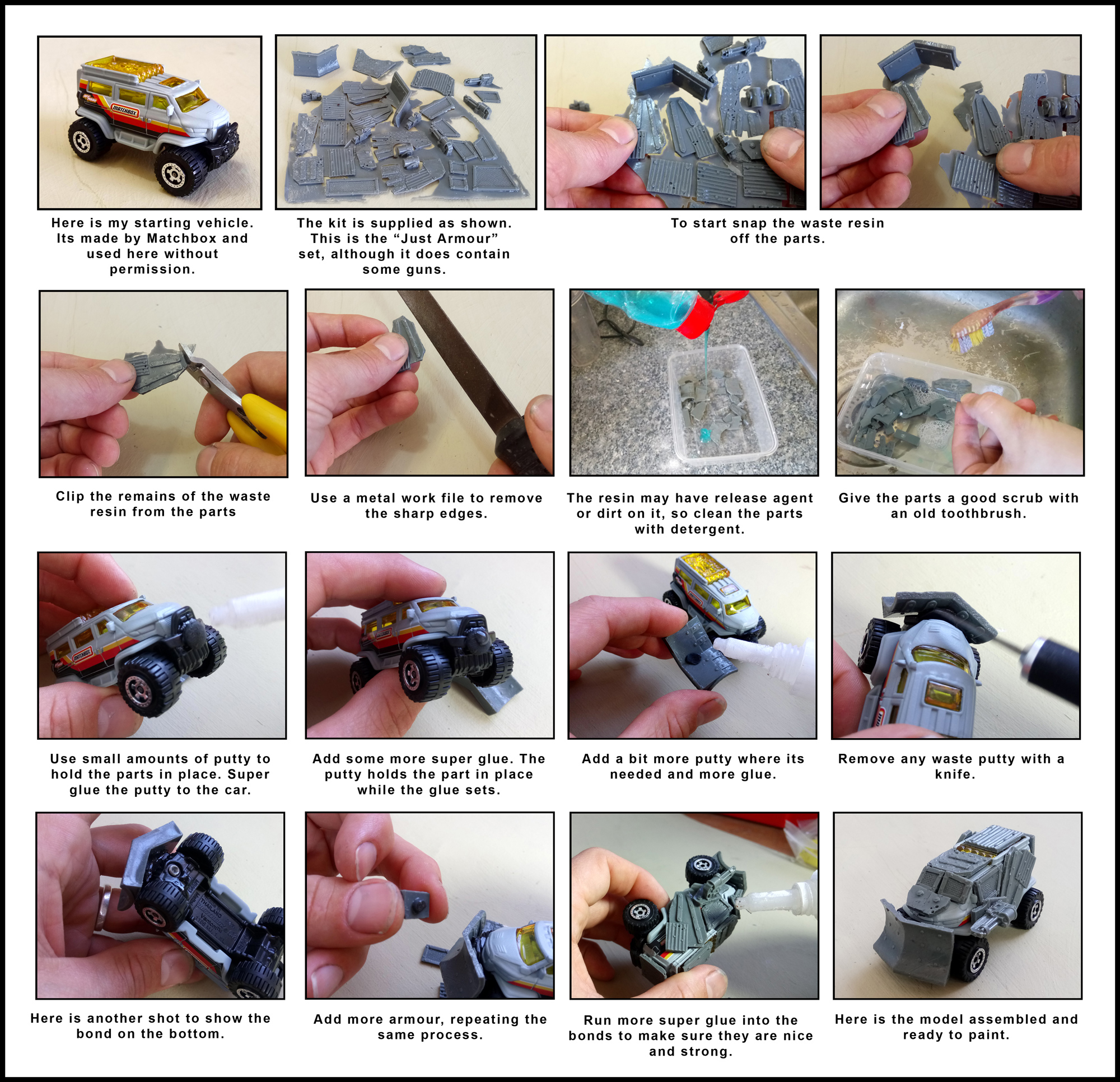 MATCHBOX

Here is my starting vehicle. Its made by Matchbox and used here without permission.

The kit is supplied as shown. This is the “Just Armour” set, although it does contain some guns.

To start snap the waste resin off the parts.

Clip the remains of the waste resin from the parts

Use a metal work file to remove the sharp edges.

The resin may have release agent or dirt on it, so clean the parts with detergent.

Give the parts a good scrub with an old toothbrush.

MATCHBOX

Use small amounts of putty to hold the parts in place. Super glue the putty to the car.

Add some more super glue. The putty holds the part in place while the glue sets.

Add a bit more putty where its needed and more glue.

Remove any waste putty with a knife.

THAILAND

Here is another shot to show the bond on the bottom.

Add more armour, repeating the same process.

Run more super glue into the bonds to make sure they are nice and strong.

Here is the model assembled and ready to paint.